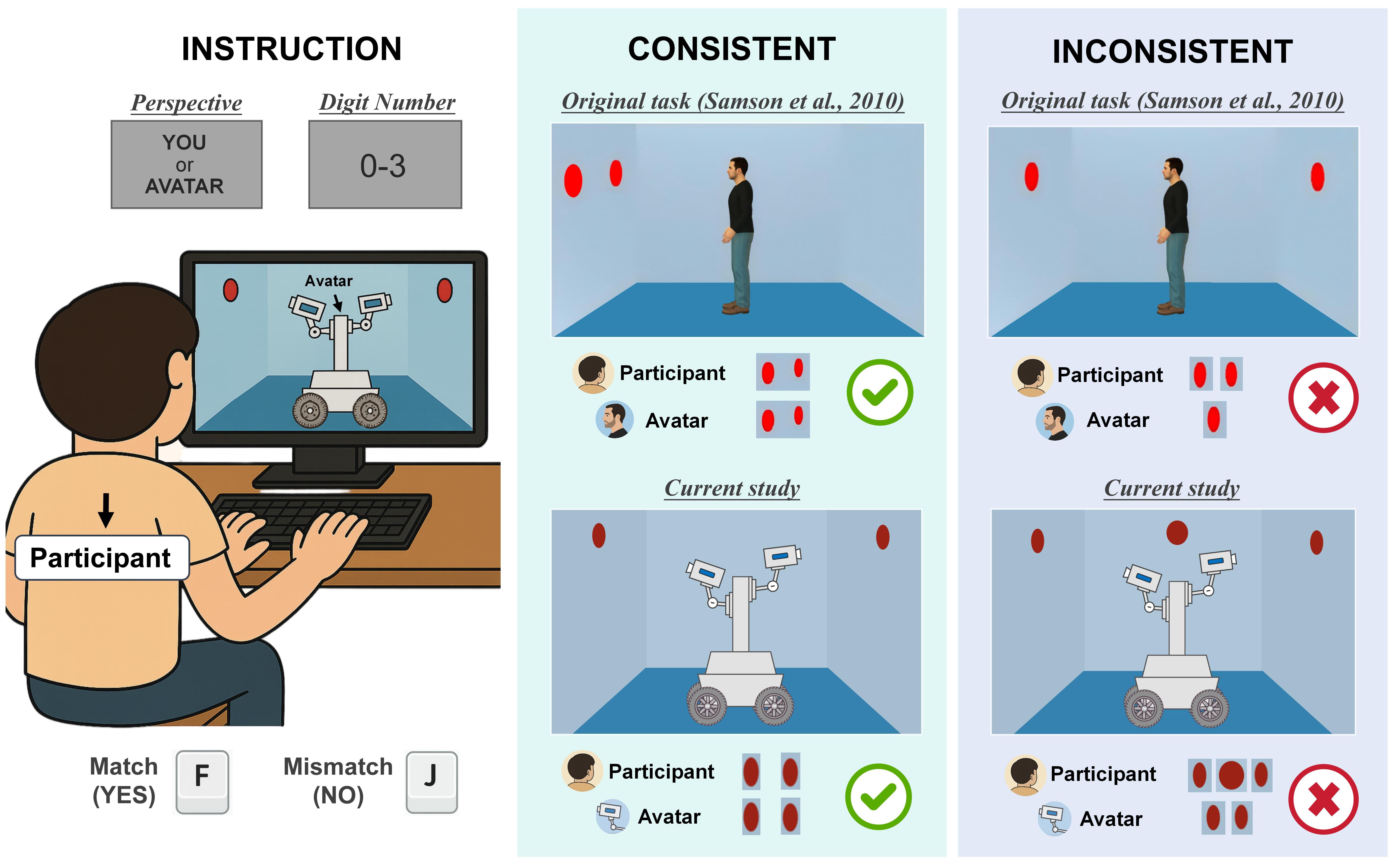 INSTRUCTION

Perspective

YOU or AVATAR

Digit Number

0-3

Avatar

Participant

Match (YES)

F

Mismatch (NO)

J

CONSISTENT

Original task (Samson et al., 2010)

Participant

Avatar

Current study

Participant

Avatar

INCONSISTENT

Original task (Samson et al., 2010)

Participant

Avatar

Current study

Participant

Avatar